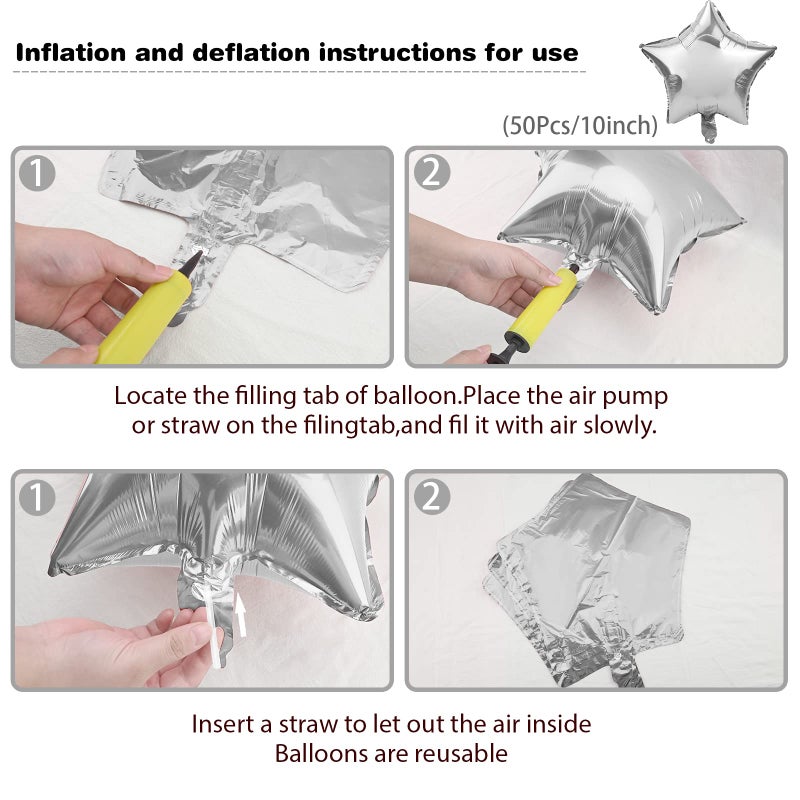 Inflation and deflation instructions for use

(50Pcs/10inch)

1

2

Locate the filling tab of balloon.Place the air pump or straw on the filingtab,and fil it with air slowly.

1

2

Insert a straw to let out the air inside
Balloons are reusable